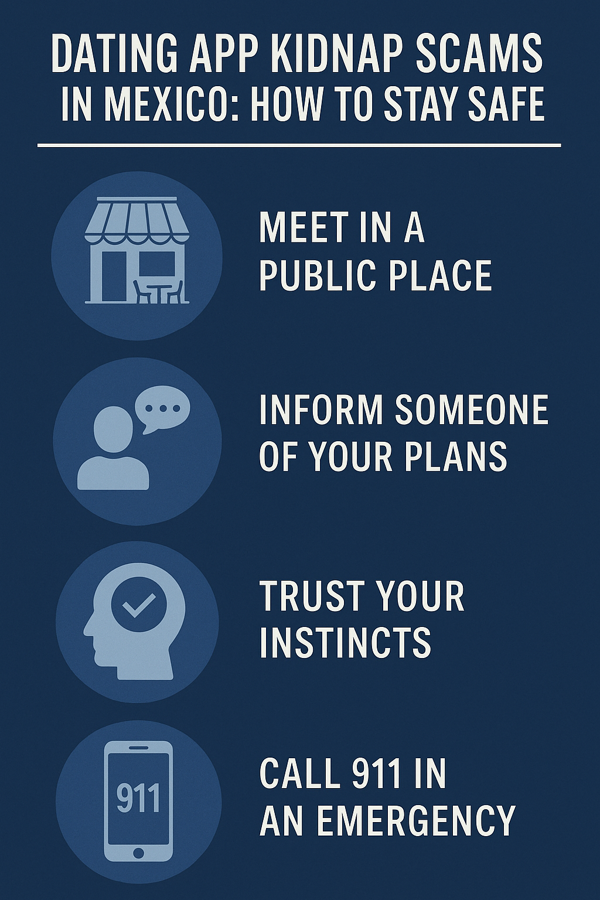 DATING APP KIDNAP SCAMS IN MEXICO: HOW TO STAY SAFE

MEET IN A PUBLIC PLACE

INFORM SOMEONE OF YOUR PLANS

TRUST YOUR INSTINCTS

911

CALL 911 IN AN EMERGENCY